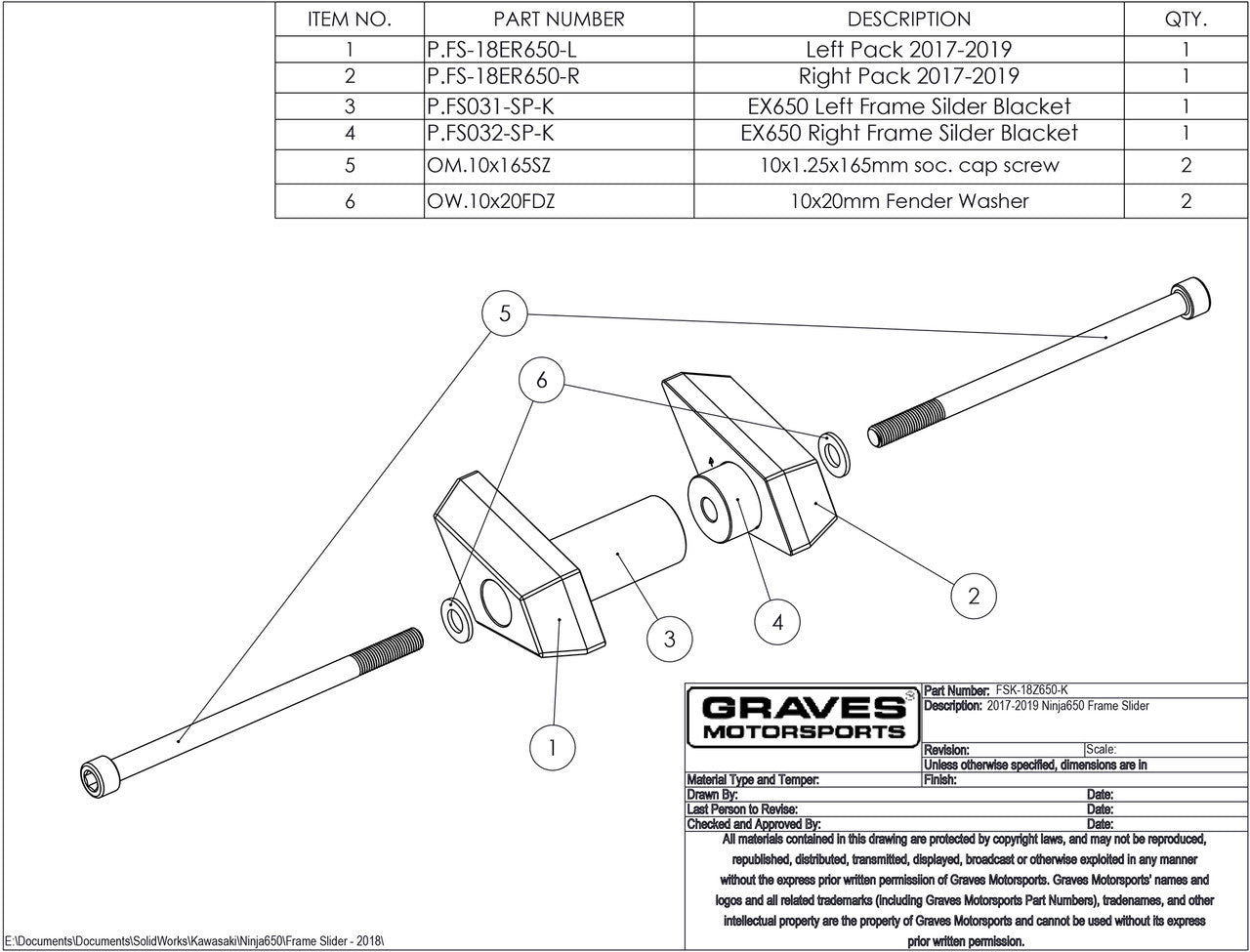 | ITEM NO. | PART NUMBER | DESCRIPTION | QTY. |
|---|---|---|---|
| 1 | P.FS-18ER650-L | Left Pack 2017-2019 | 1 |
| 2 | P.FS-18ER650-R | Right Pack 2017-2019 | 1 |
| 3 | P.FS031-SP-K | EX650 Left Frame Silder Blacket | 1 |
| 4 | P.FS032-SP-K | EX650 Right Frame Silder Blacket | 1 |
| 5 | OM.10x165SZ | 10x1.25x165mm soc. cap screw | 2 |
| 6 | OW.10x20FDZ | 10x20mm Fender Washer | 2 |

5

6

2

4

3

1

GRAVES MOTORSPORTS

Part Number: FSK-18Z650-K
Description: 2017-2019 Ninja650 Frame Slider
Revision:
Scale:
Unless otherwise specified, dimensions are in
Material Type and Temper:
Finish:
Drawn By:
Date:
Last Person to Revise:
Date:
Checked and Approved By:
Date:

All materials contained in this drawing are protected by copyright laws, and may not be reproduced, republished, distributed, transmitted, displayed, broadcast or otherwise exploited in any manner without the express prior written permission of Graves Motorsports. Graves Motorsports' names and logos and all related trademarks (including Graves Motorsports Part Numbers), tradenames, and other intellectual property are the property of Graves Motorsports and cannot be used without its express prior written permission.

E:\Documents\Documents\SolidWorks\Kawasaki\Ninja650\Frame Slider - 2018\